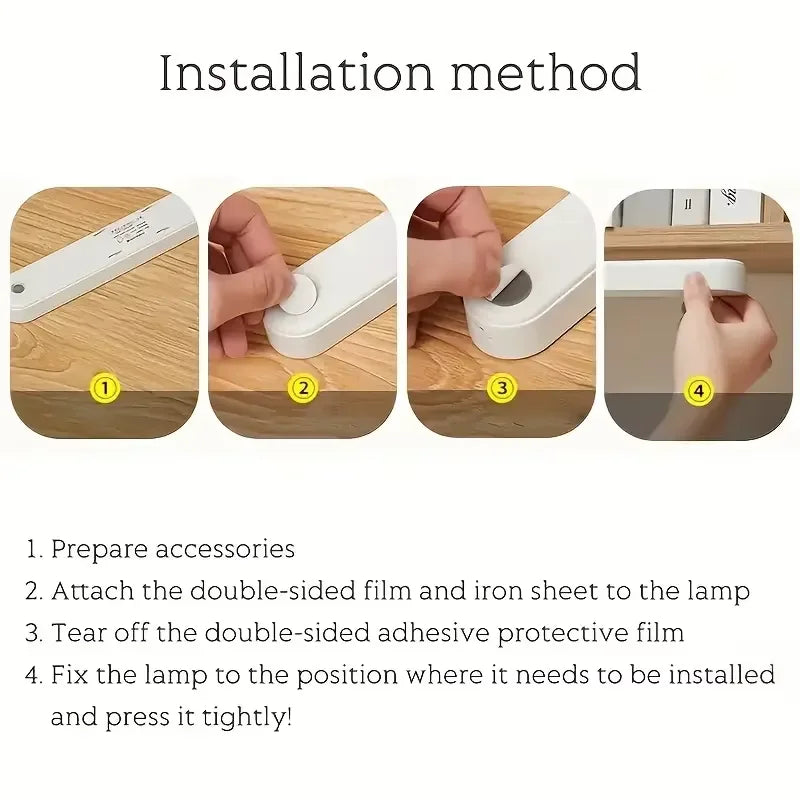 Installation method

①

②

③

④

1. Prepare accessories
2. Attach the double-sided film and iron sheet to the lamp
3. Tear off the double-sided adhesive protective film
4. Fix the lamp to the position where it needs to be installed and press it tightly!